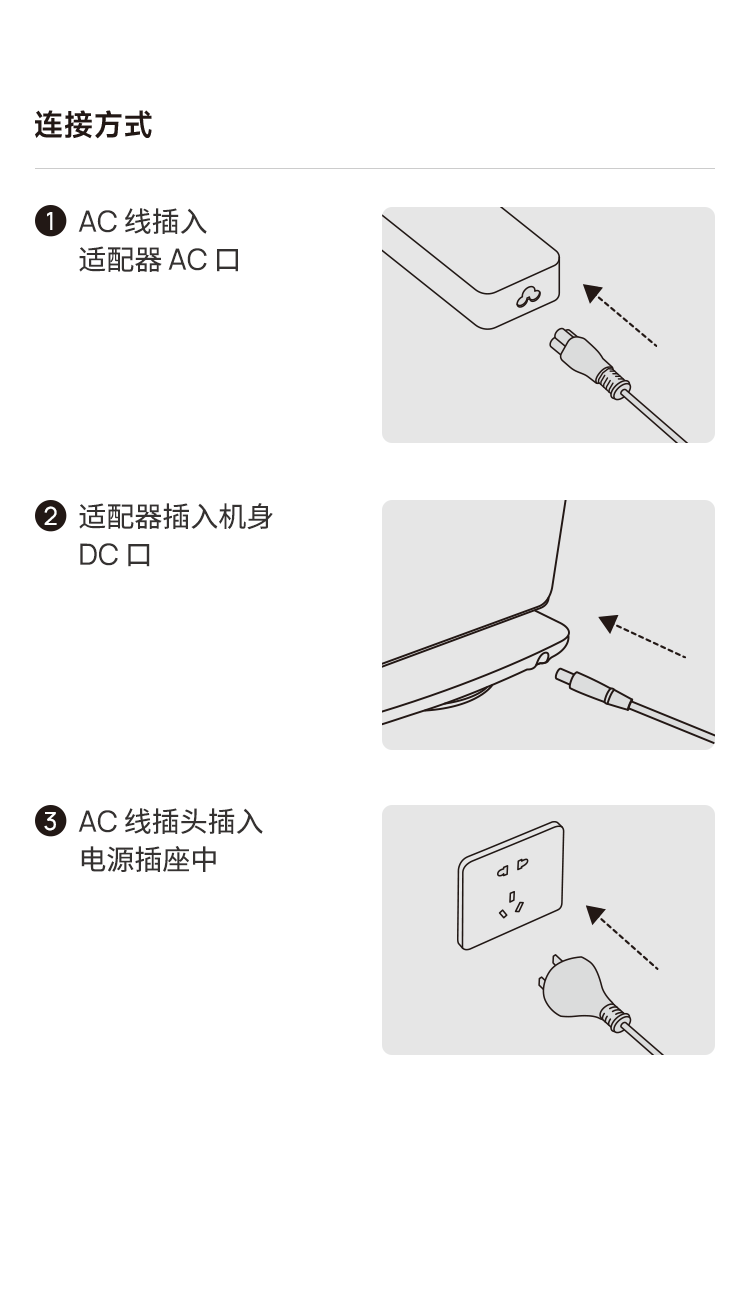 连接方式

❶ AC 线插入适配器 AC 口

❷ 适配器插入机身 DC 口

❸ AC 线插头插入电源插座中